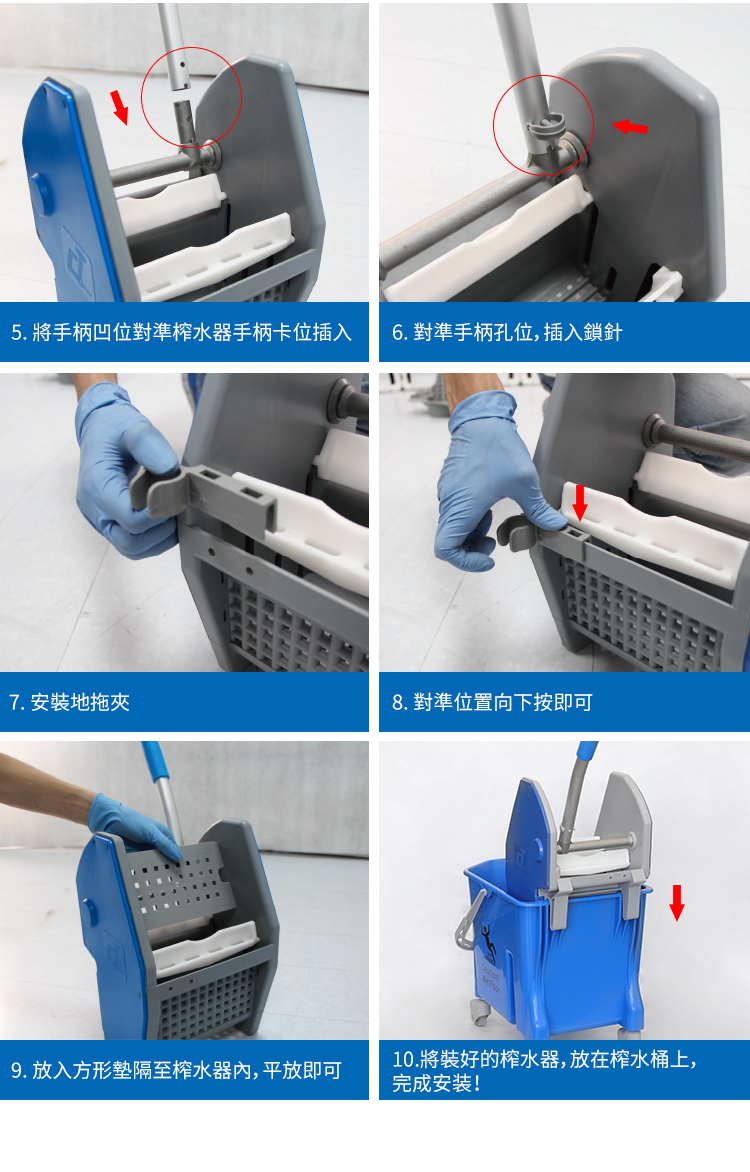 5. 將手柄凹位對準榨水器手柄卡位插入

6. 對準手柄孔位,插入鎖針

7. 安裝地拖夾

8. 對準位置向下按即可

9. 放入方形墊隔至榨水器內,平放即可

10.將裝好的榨水器,放在榨水桶上,完成安裝!